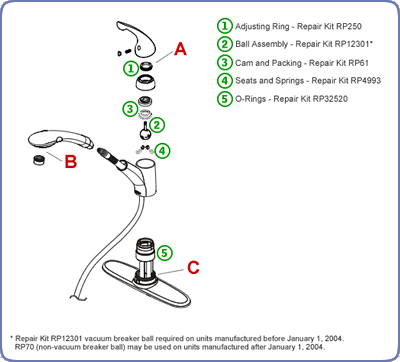 1 Adjusting Ring - Repair Kit RP250
2 Ball Assembly - Repair Kit RP12301*
3 Cam and Packing - Repair Kit RP61
4 Seats and Springs - Repair Kit RP4993
5 O-Rings - Repair Kit RP32520

A
1
3
2
4
B
5
C

* Repair Kit RP12301 vacuum breaker ball required on units manufactured before January 1, 2004. RP70 (non-vacuum breaker ball) may be used on units manufactured after January 1, 2004.